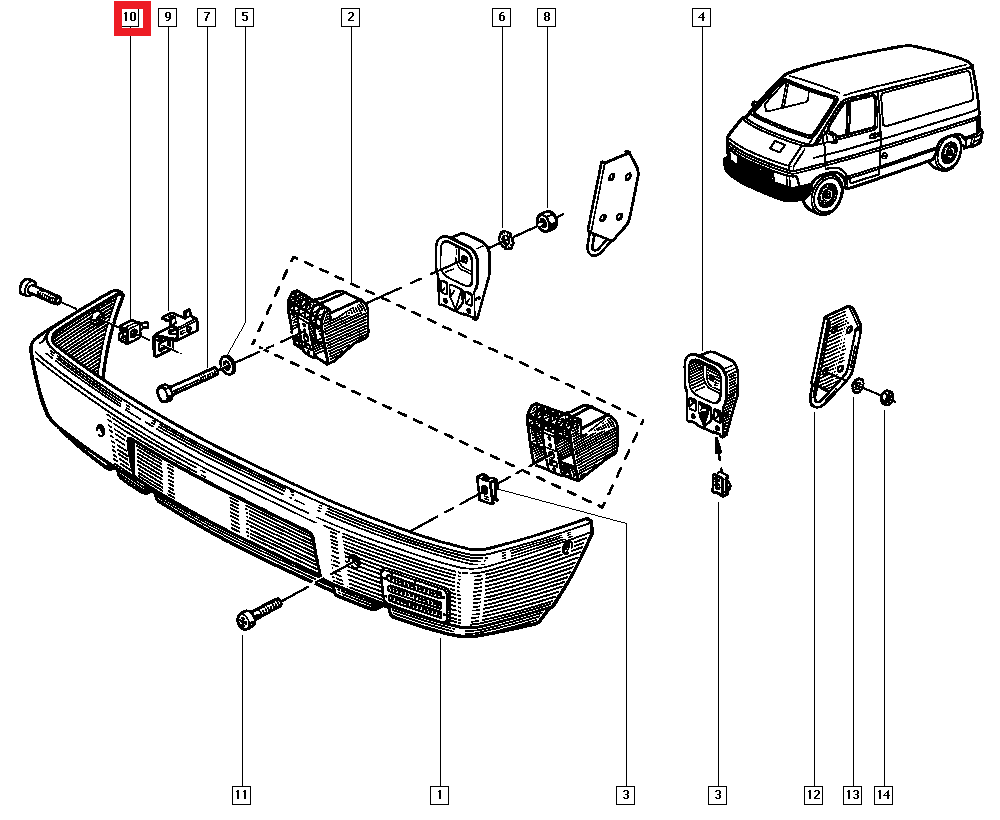 10 9 7 5 2 6 8 4

11 1 3 3 12 13 14